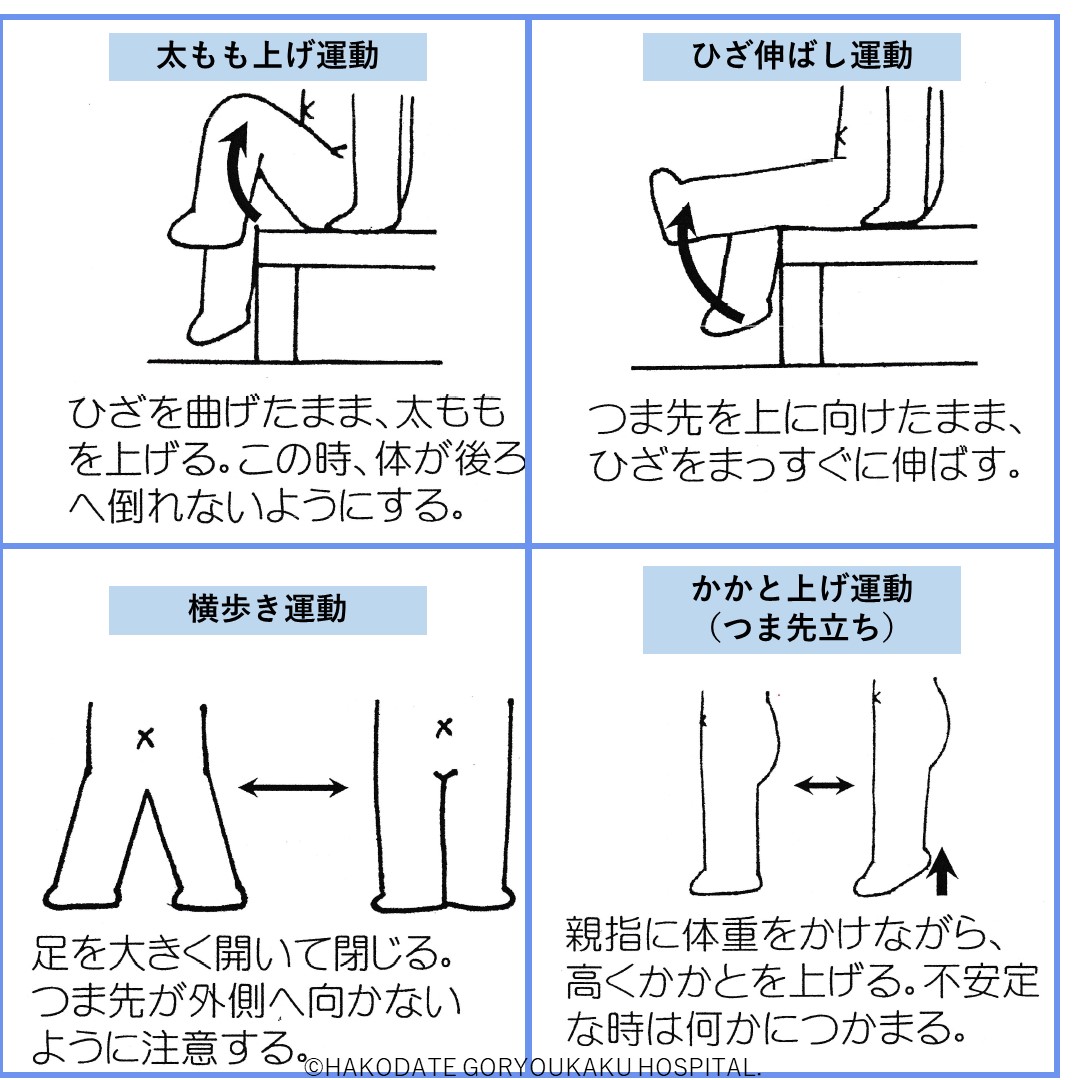 太もも上げ運動

ひざを曲げたまま、太ももを上げる。この時、体が後ろへ倒れないようにする。

ひざ伸ばし運動

つま先を上に向けたまま、ひざをまっすぐに伸ばす。

横歩き運動

足を大きく開いて閉じる。つま先が外側へ向かないように注意する。

かかと上げ運動
（つま先立ち）

親指に体重をかけながら、高くかかとを上げる。不安定な時は何かにつかまる。

©HAKODATE GORYOUKAKU HOSPITAL.